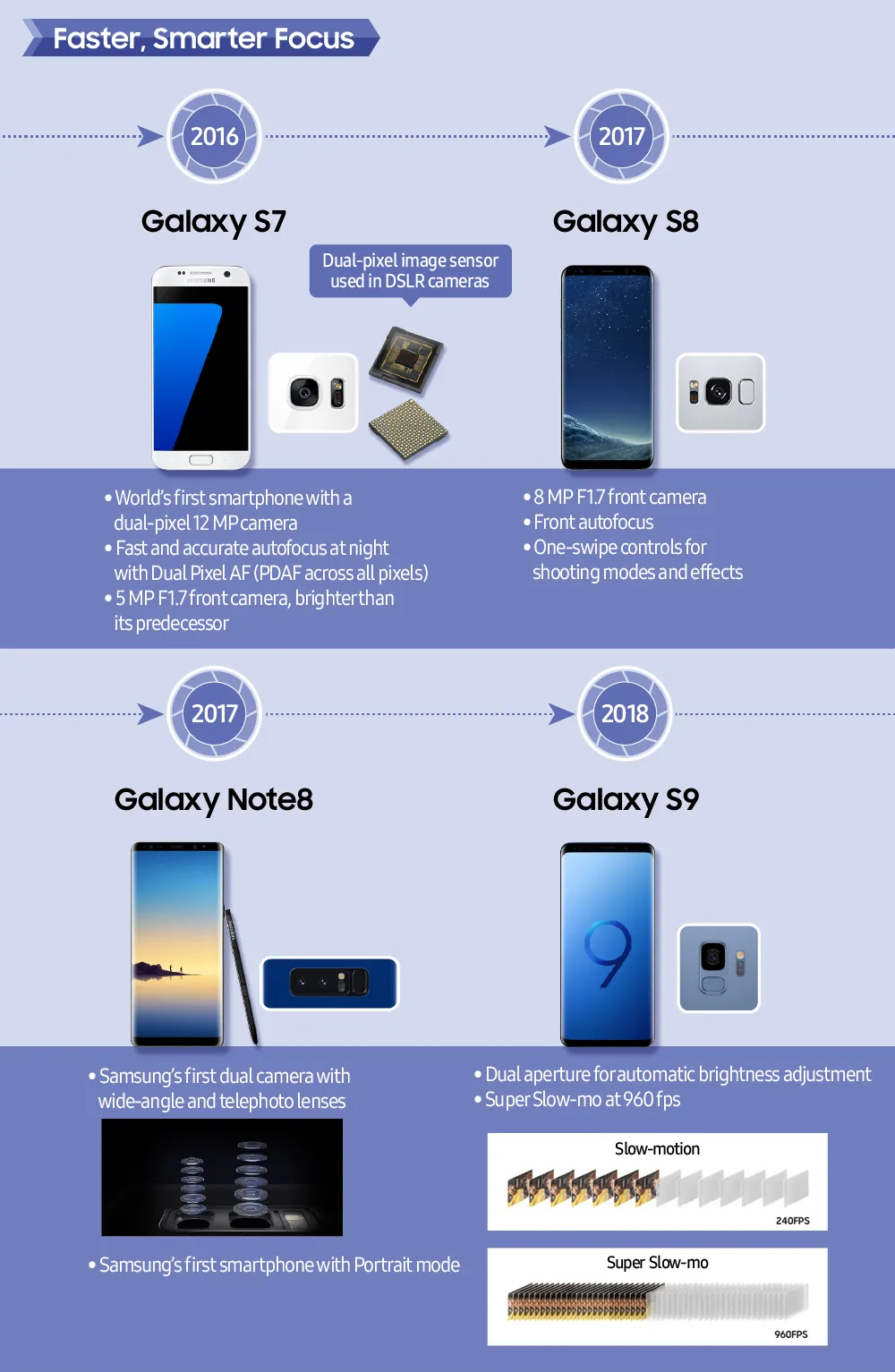 Faster, Smarter Focus

2016

Galaxy S7

Dual-pixel image sensor used in DSLR cameras

SAMSUNG

• World's first smartphone with a dual-pixel 12 MP camera
• Fast and accurate autofocus at night with Dual Pixel AF (PDAF across all pixels)
• 5 MP F1.7 front camera, brighter than its predecessor

2017

Galaxy S8

• 8 MP F1.7 front camera
• Front autofocus
• One-swipe controls for shooting modes and effects

2017

Galaxy Note8

• Samsung's first dual camera with wide-angle and telephoto lenses

• Samsung's first smartphone with Portrait mode

2018

Galaxy S9

• Dual aperture for automatic brightness adjustment
• Super Slow-mo at 960 fps

Slow-motion

240FPS

Super Slow-mo

960FPS