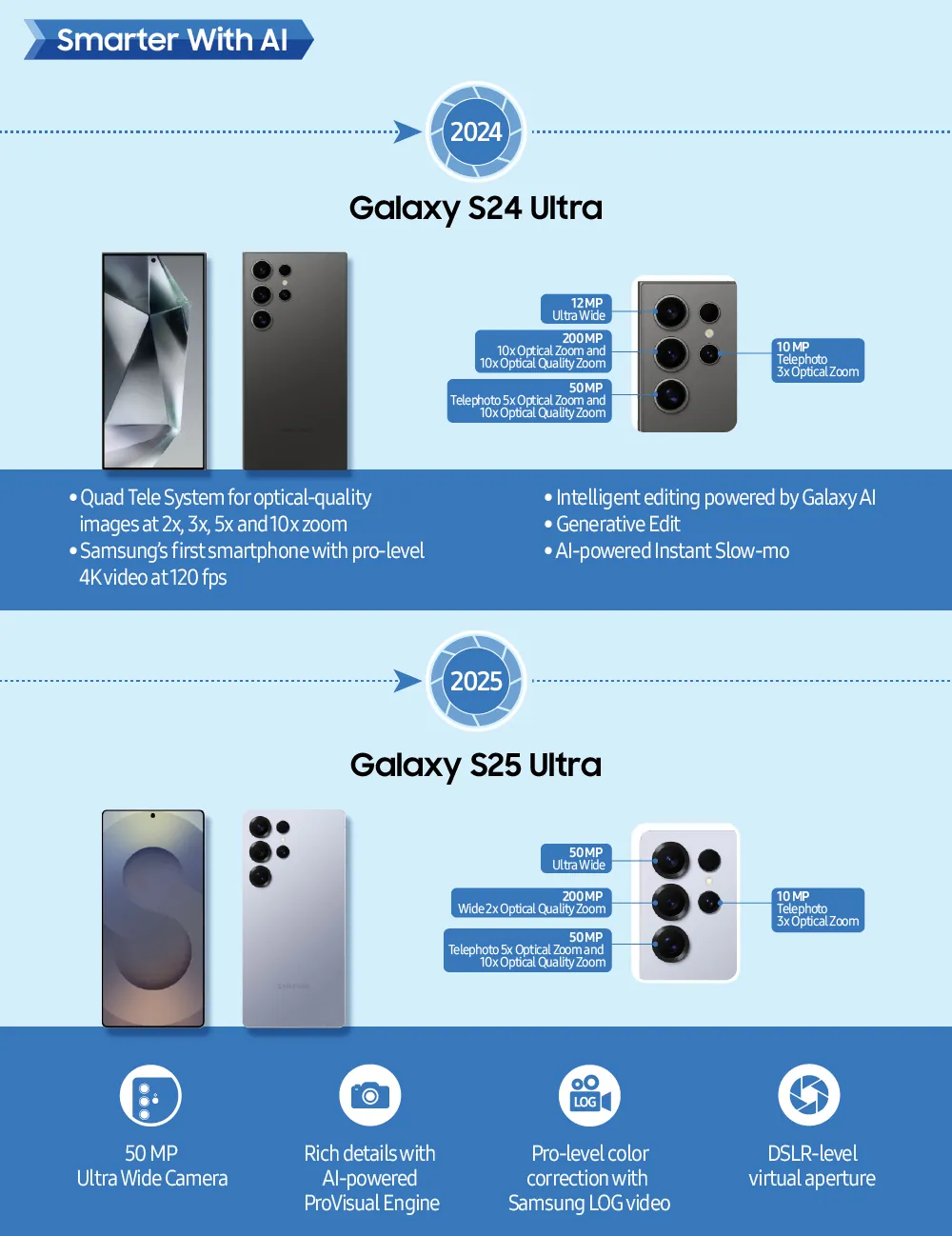 Smarter With AI

2024

Galaxy S24 Ultra

12 MP
Ultra Wide

200 MP
10x Optical Zoom and
10x Optical Quality Zoom

50 MP
Telephoto 5x Optical Zoom and
10x Optical Quality Zoom

10 MP
Telephoto
3x Optical Zoom

• Quad Tele System for optical-quality images at 2x, 3x, 5x and 10x zoom
• Samsung's first smartphone with pro-level 4K video at 120 fps

• Intelligent editing powered by Galaxy AI
• Generative Edit
• AI-powered Instant Slow-mo

2025

Galaxy S25 Ultra

50 MP
Ultra Wide

200 MP
Wide 2x Optical Quality Zoom

50 MP
Telephoto 5x Optical Zoom and
10x Optical Quality Zoom

10 MP
Telephoto
3x Optical Zoom

LOG

50 MP
Ultra Wide Camera

Rich details with
AI-powered
ProVisual Engine

Pro-level color
correction with
Samsung LOG video

DSLR-level
virtual aperture